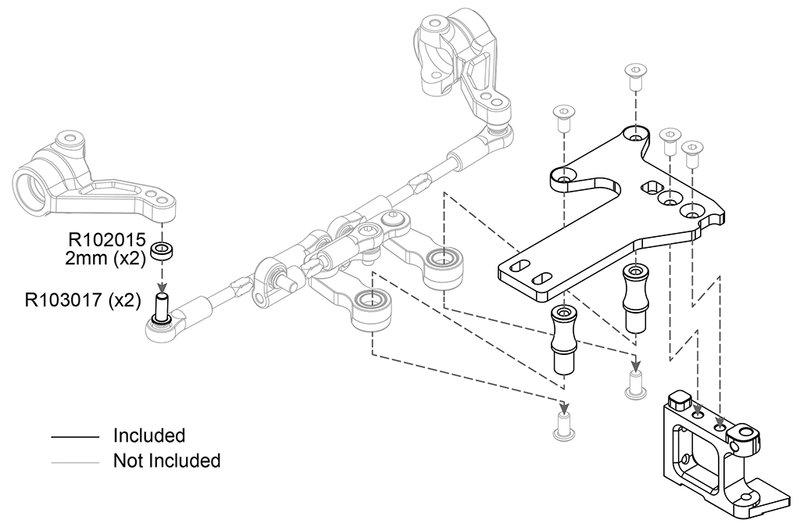 R102015
2mm (x2)

R103017 (x2)

Included
Not Included