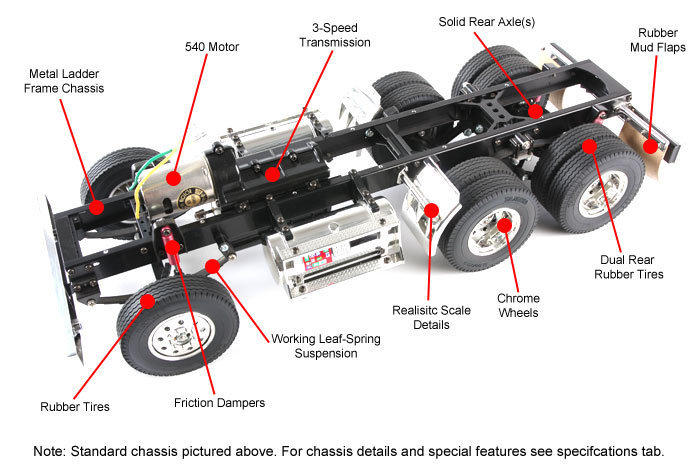 Metal Ladder Frame Chassis

540 Motor

3-Speed Transmission

Solid Rear Axle(s)

Rubber Mud Flaps

Dual Rear Rubber Tires

Chrome Wheels

Realisitc Scale Details

Working Leaf-Spring Suspension

Friction Dampers

Rubber Tires

Note: Standard chassis pictured above. For chassis details and special features see specifcations tab.