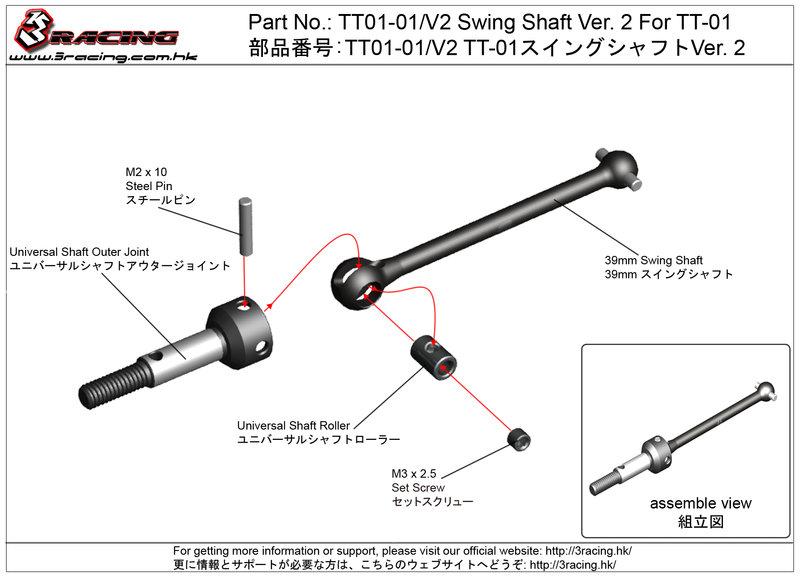 3RACING
www.3racing.com.hk

Part No.: TT01-01/V2 Swing Shaft Ver. 2 For TT-01
部品番号: TT01-01/V2 TT-01スイングシャフトVer. 2

M2 x 10
Steel Pin
スチールピン

Universal Shaft Outer Joint
ユニバーサルシャフトアウタージョイント

39mm Swing Shaft
39mm スイングシャフト

Universal Shaft Roller
ユニバーサルシャフトローラー

M3 x 2.5
Set Screw
セットスクリュー

assemble view
組立図

For getting more information or support, please visit our official website: http://3racing.hk/
更に情報とサポートが必要な方は、こちらのウェブサイトへどうぞ: http://3racing.hk/