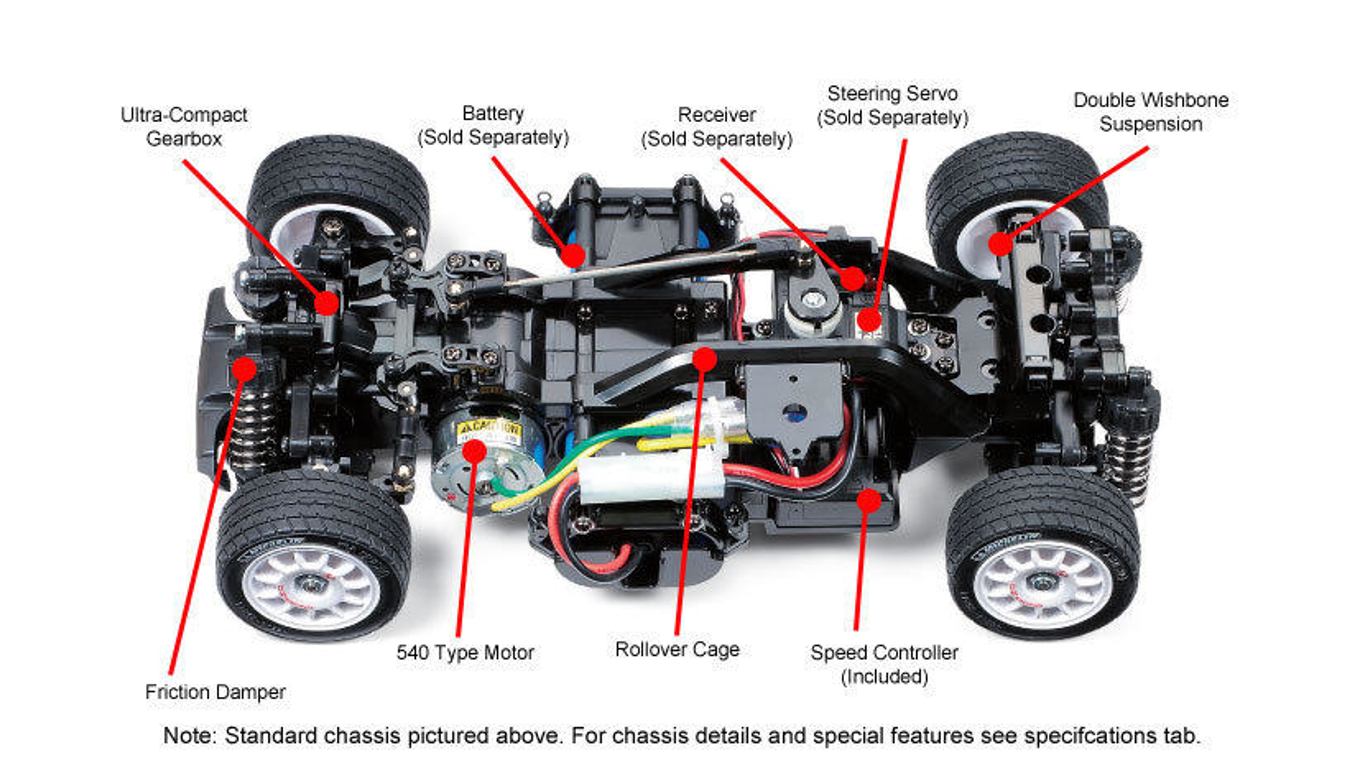 Ultra-Compact Gearbox

Battery (Sold Separately)

Receiver (Sold Separately)

Steering Servo (Sold Separately)

Double Wishbone Suspension

CAUTION

Friction Damper

540 Type Motor

Rollover Cage

Speed Controller (Included)

Note: Standard chassis pictured above. For chassis details and special features see specifcations tab.