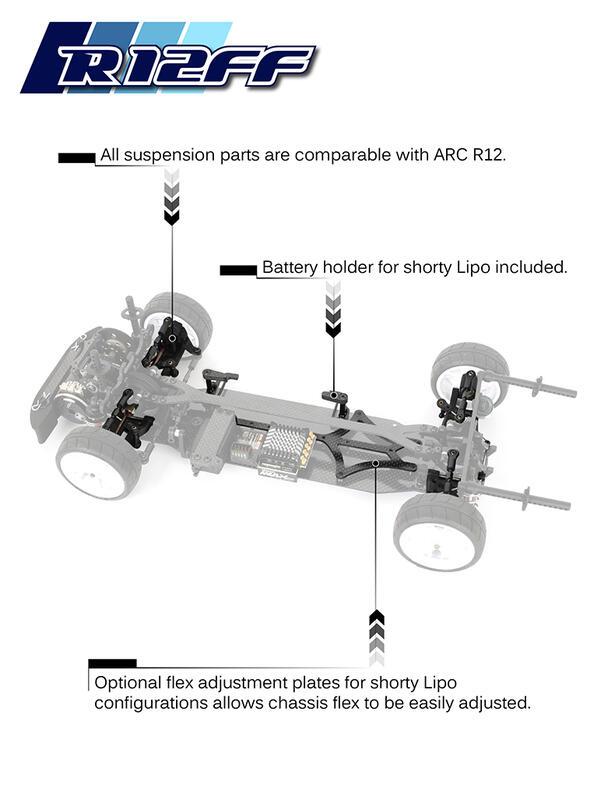 R12FF

All suspension parts are comparable with ARC R12.

Battery holder for shorty Lipo included.

Optional flex adjustment plates for shorty Lipo configurations allows chassis flex to be easily adjusted.