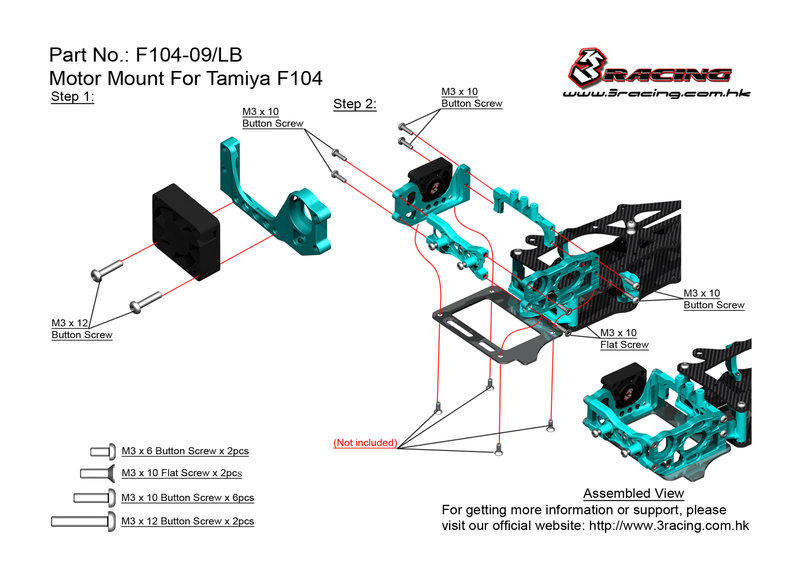 Part No.: F104-09/LB
Motor Mount For Tamiya F104

3RACING
www.3racing.com.hk

Step 1:

M3 x 10
Button Screw

M3 x 12
Button Screw

Step 2:

M3 x 10
Button Screw

M3 x 10
Button Screw

M3 x 10
Flat Screw

(Not included)

M3 x 6 Button Screw x 2pcs
M3 x 10 Flat Screw x 2pcs
M3 x 10 Button Screw x 6pcs
M3 x 12 Button Screw x 2pcs

Assembled View

For getting more information or support, please visit our official website: http://www.3racing.com.hk