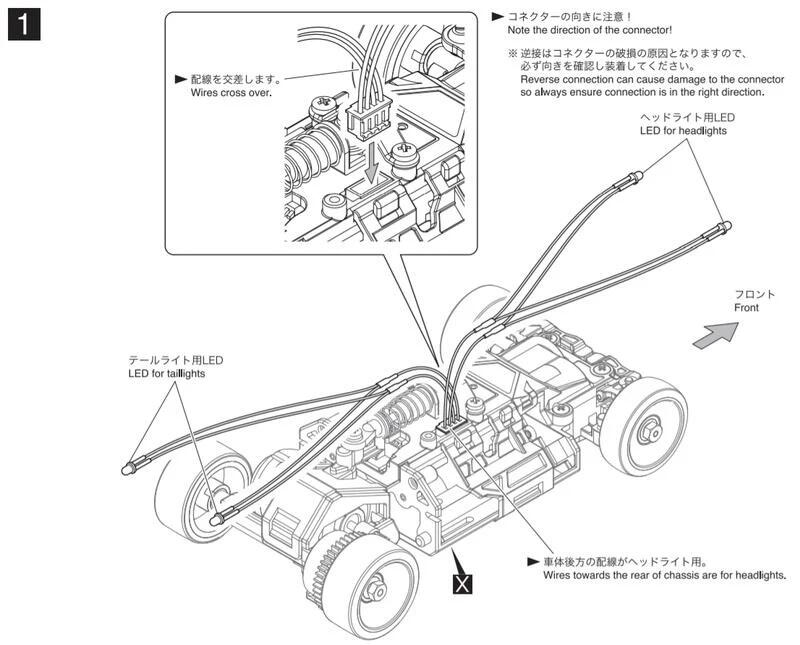 1

► 配線を交差します。
Wires cross over.

► コネクターの向きに注意！
Note the direction of the connector!

※ 逆接はコネクターの破損の原因となりますので、必ず向きを確認し装着してください。
Reverse connection can cause damage to the connector so always ensure connection is in the right direction.

ヘッドライト用LED
LED for headlights

フロント
Front

テールライト用LED
LED for taillights

► 車体後方の配線がヘッドライト用。
Wires towards the rear of chassis are for headlights.

X