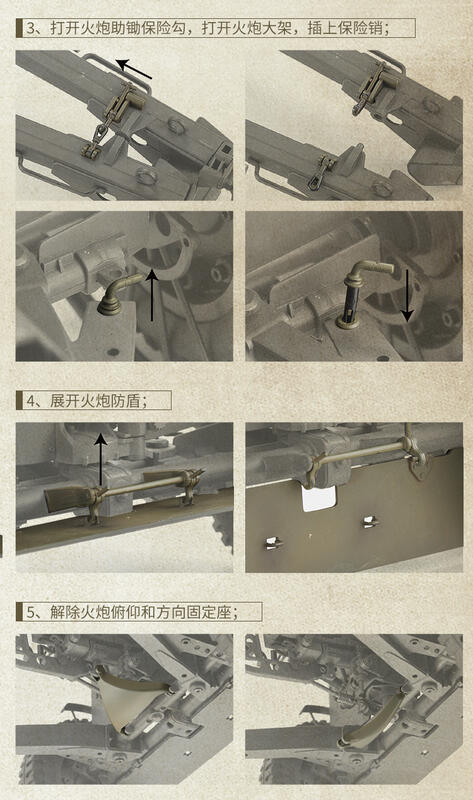 3、打开火炮助锄保险勾，打开火炮大架，插上保险销；

4、展开火炮防盾；

5、解除火炮俯仰和方向固定座；