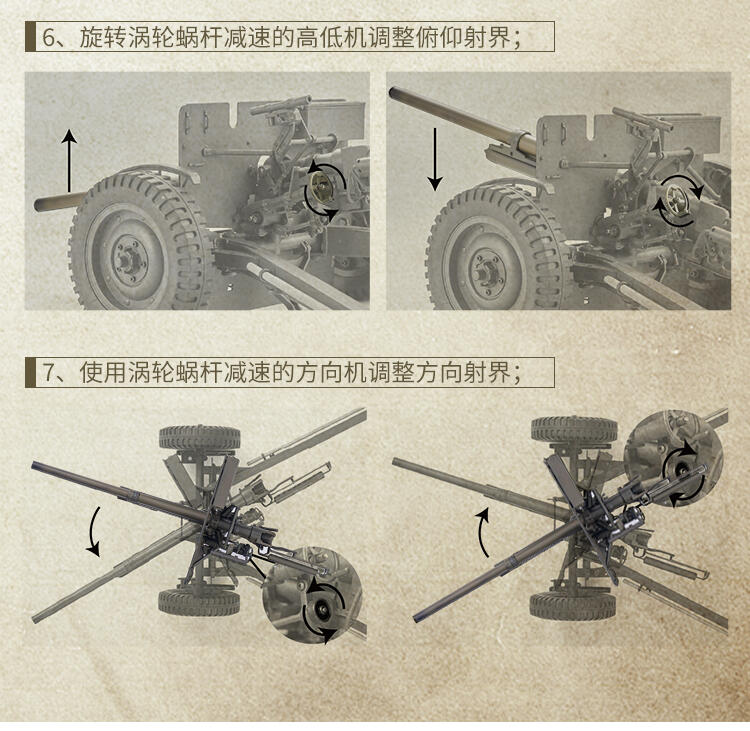 6、旋转涡轮蜗杆减速的高低机调整俯仰射界；

7、使用涡轮蜗杆减速的方向机调整方向射界；