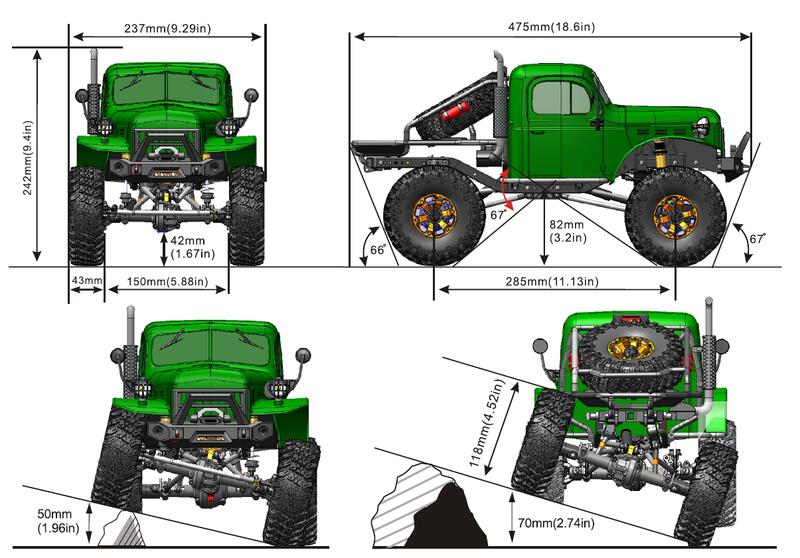 237mm(9.29in)

242mm(9.4in)

42mm
(1.67in)

43mm

150mm(5.88in)

475mm(18.6in)

67°

82mm
(3.2in)

66°

67°

285mm(11.13in)

50mm
(1.96in)

118mm(4.52in)

70mm(2.74in)