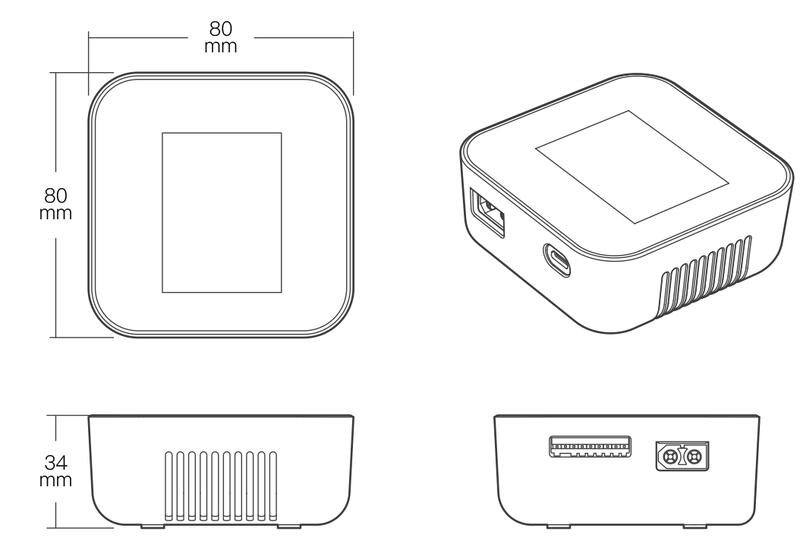 80
mm

80
mm

34
mm