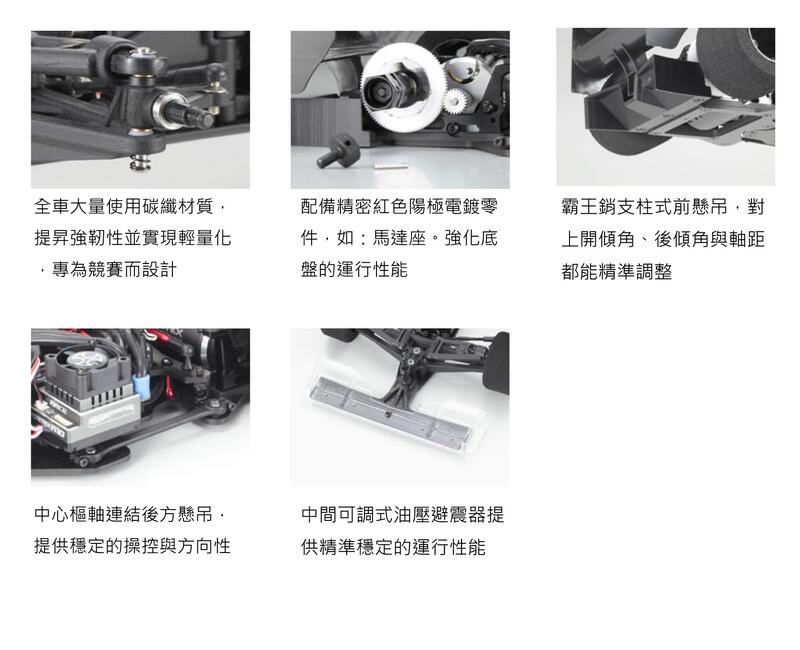 全車大量使用碳纖材質，提昇強韌性並實現輕量化，專為競賽而設計

配備精密紅色陽極電鍍零件，如：馬達座。強化底盤的運行性能

霸王銷支柱式前懸吊，對上開傾角、後傾角與軸距都能精準調整

中心樞軸連結後方懸吊，提供穩定的操控與方向性

中間可調式油壓避震器提供精準穩定的運行性能