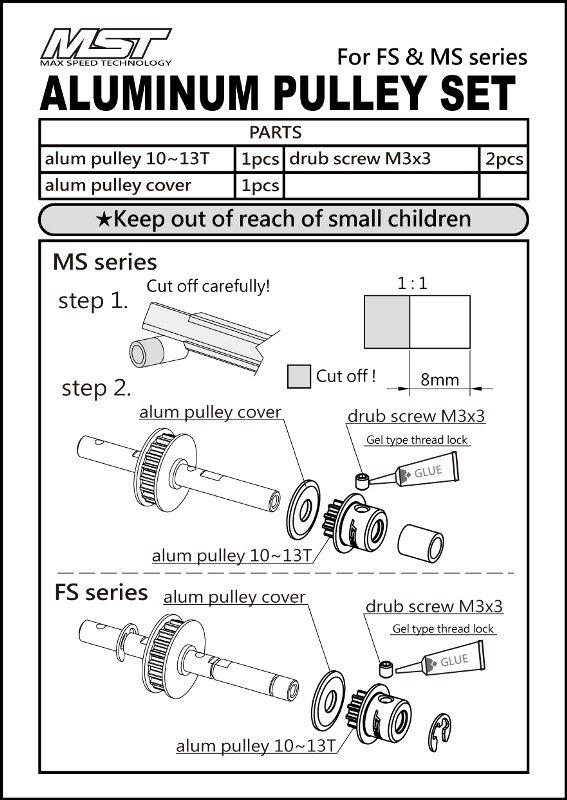 MST
MAX SPEED TECHNOLOGY

For FS & MS series

ALUMINUM PULLEY SET

| PARTS | | | |
|---|---|---|---|
| alum pulley 10~13T | 1pcs | drub screw M3x3 | 2pcs |
| alum pulley cover | 1pcs | | |

★Keep out of reach of small children

MS series

step 1.

Cut off carefully!

1 : 1

Cut off !

8mm

step 2.

alum pulley cover

drub screw M3x3

Gel type thread lock

GLUE

alum pulley 10~13T

FS series

alum pulley cover

drub screw M3x3

Gel type thread lock

GLUE

alum pulley 10~13T