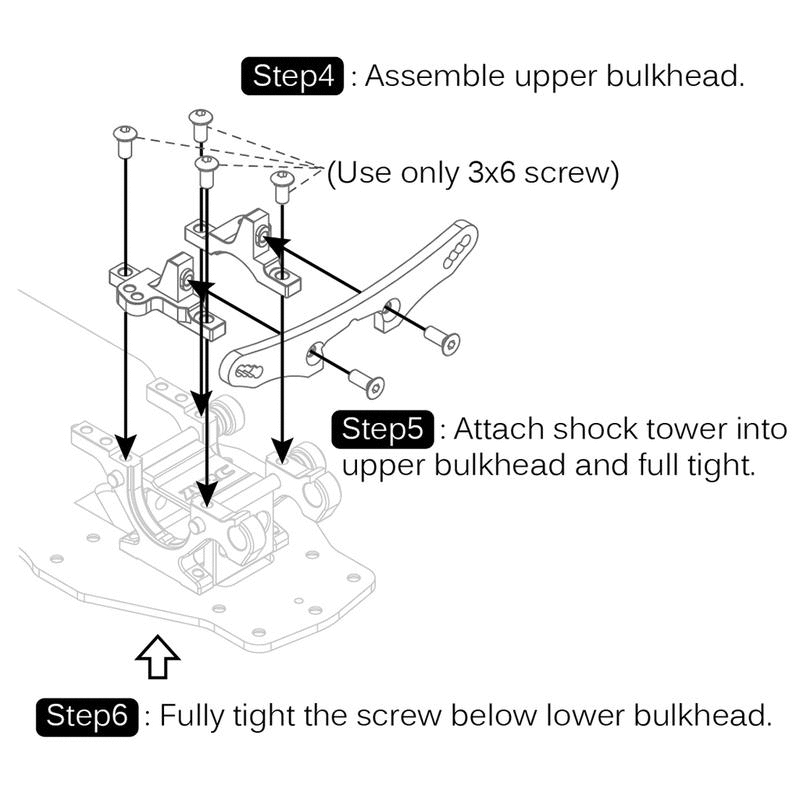 Step4 : Assemble upper bulkhead.

(Use only 3x6 screw)

Step5 : Attach shock tower into upper bulkhead and full tight.

Step6 : Fully tight the screw below lower bulkhead.