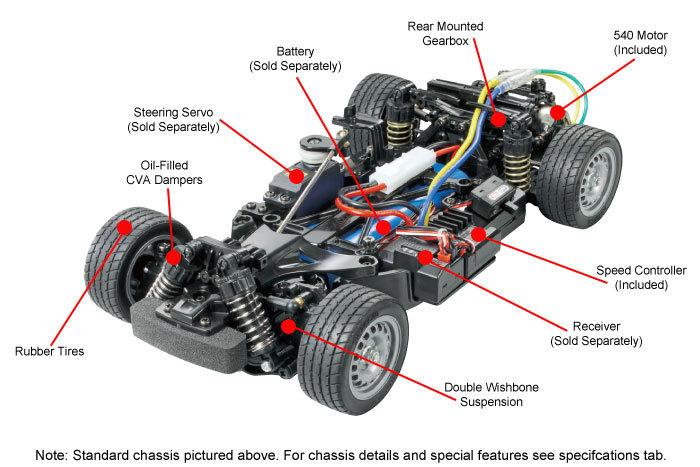 Rear Mounted Gearbox

540 Motor (Included)

Battery (Sold Separately)

Steering Servo (Sold Separately)

Oil-Filled CVA Dampers

Speed Controller (Included)

Receiver (Sold Separately)

Rubber Tires

Double Wishbone Suspension

Note: Standard chassis pictured above. For chassis details and special features see specifcations tab.