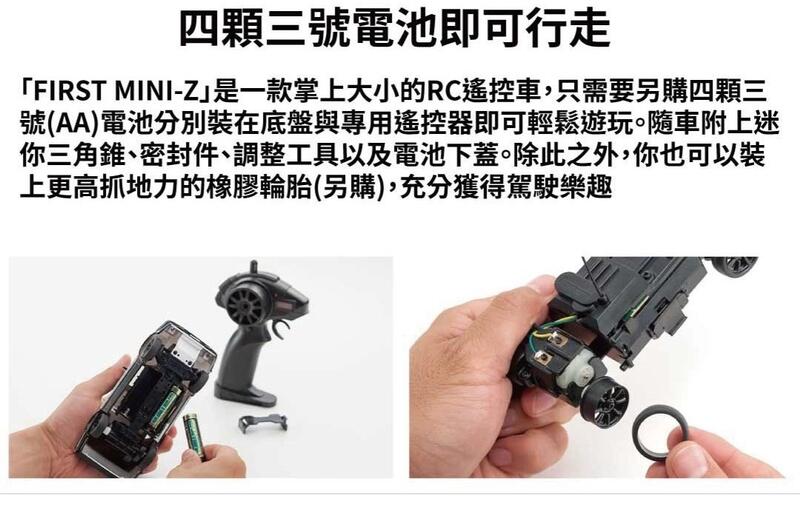 四顆三號電池即可行走

「FIRST MINI-Z」是一款掌上大小的RC遙控車，只需要另購四顆三號(AA)電池分別裝在底盤與專用遙控器即可輕鬆遊玩。隨車附上迷你三角錐、密封件、調整工具以及電池下蓋。除此之外，你也可以裝上更高抓地力的橡膠輪胎(另購)，充分獲得駕駛樂趣