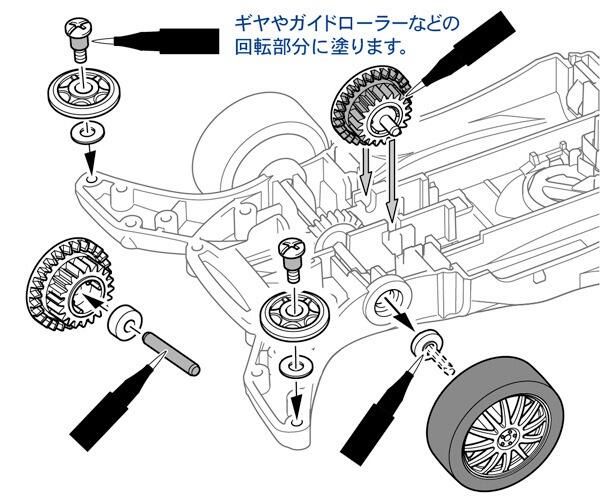 ギヤやガイドローラーなどの回転部分に塗ります。