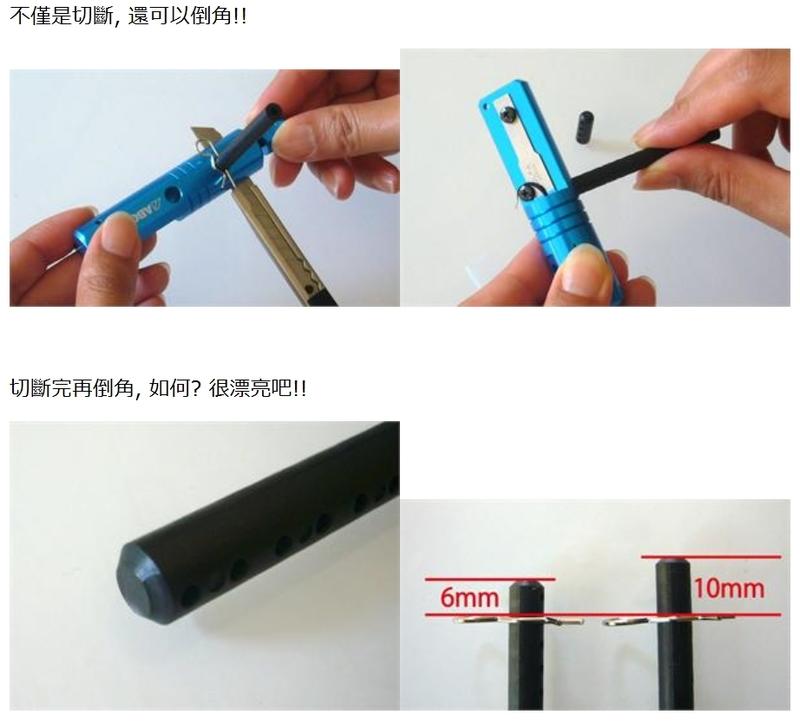 不僅是切斷, 還可以倒角!!

切斷完再倒角, 如何? 很漂亮吧!!

6mm

10mm