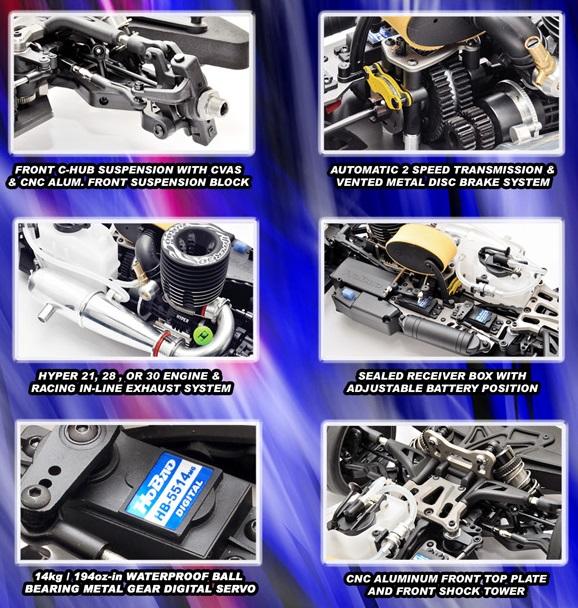 FRONT C-HUB SUSPENSION WITH CVAS & CNC ALUM. FRONT SUSPENSION BLOCK

AUTOMATIC 2 SPEED TRANSMISSION & VENTED METAL DISC BRAKE SYSTEM

HYPER 21, 28 , OR 30 ENGINE & RACING IN-LINE EXHAUST SYSTEM

SEALED RECEIVER BOX WITH ADJUSTABLE BATTERY POSITION

HoBao HB-5514MG DIGITAL

14kg | 194oz-in WATERPROOF BALL BEARING METAL GEAR DIGITAL SERVO

CNC ALUMINUM FRONT TOP PLATE AND FRONT SHOCK TOWER