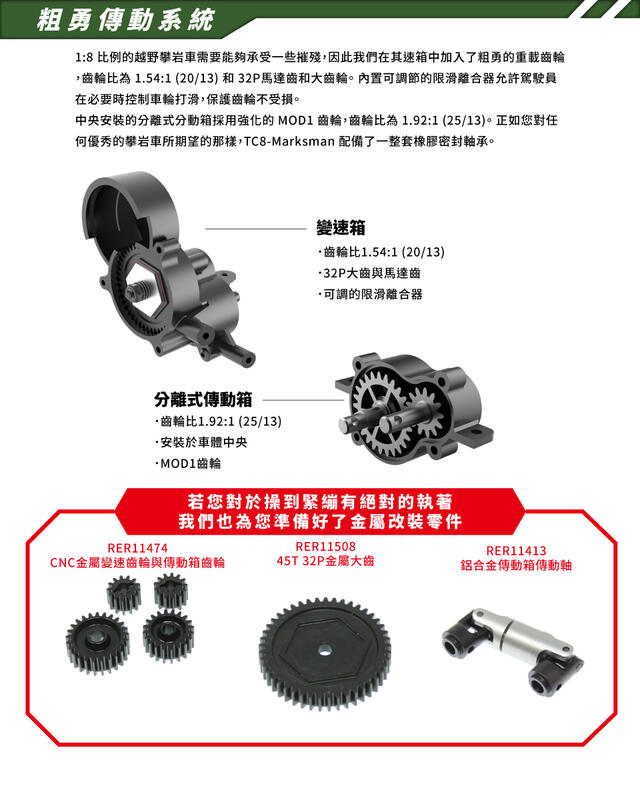 粗勇傳動系統

1:8 比例的越野攀岩車需要能夠承受一些摧殘，因此我們在其速箱中加入了粗勇的重載齒輪，齒輪比為 1.54:1 (20/13) 和 32P馬達齒和大齒輪。內置可調節的限滑離合器允許駕駛員在必要時控制車輪打滑，保護齒輪不受損。

中央安裝的分離式分動箱採用強化的 MOD1 齒輪，齒輪比為 1.92:1 (25/13)。正如您對任何優秀的攀岩車所期望的那樣，TC8-Marksman 配備了一整套橡膠密封軸承。

變速箱
·齒輪比1.54:1 (20/13)
·32P大齒與馬達齒
·可調的限滑離合器

分離式傳動箱
·齒輪比1.92:1 (25/13)
·安裝於車體中央
·MOD1齒輪

若您對於操到緊繃有絕對的執著
我們也為您準備好了金屬改裝零件

RER11474
CNC金屬變速齒輪與傳動箱齒輪

RER11508
45T 32P金屬大齒

RER11413
鋁合金傳動箱傳動軸