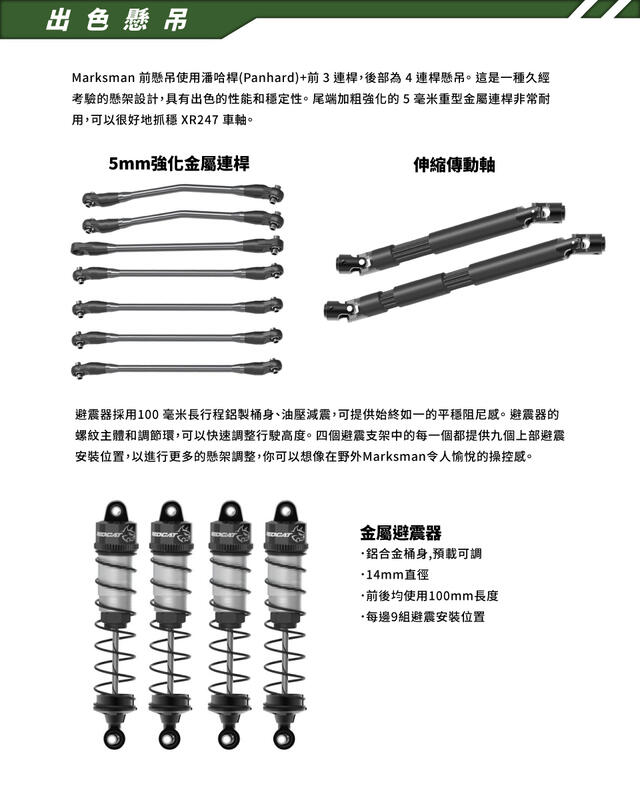 出色懸吊

Marksman 前懸吊使用潘哈桿(Panhard)+前 3 連桿,後部為 4 連桿懸吊。這是一種久經考驗的懸架設計,具有出色的性能和穩定性。尾端加粗強化的 5 毫米重型金屬連桿非常耐用,可以很好地抓穩 XR247 車軸。

5mm強化金屬連桿

伸縮傳動軸

避震器採用100 毫米長行程鋁製桶身、油壓減震,可提供始終如一的平穩阻尼感。避震器的螺紋主體和調節環,可以快速調整行駛高度。四個避震支架中的每一個都提供九個上部避震安裝位置,以進行更多的懸架調整,你可以想像在野外Marksman令人愉悅的操控感。

REDCAT REDCAT REDCAT REDCAT

金屬避震器
·鋁合金桶身,預載可調
·14mm直徑
·前後均使用100mm長度
·每邊9組避震安裝位置